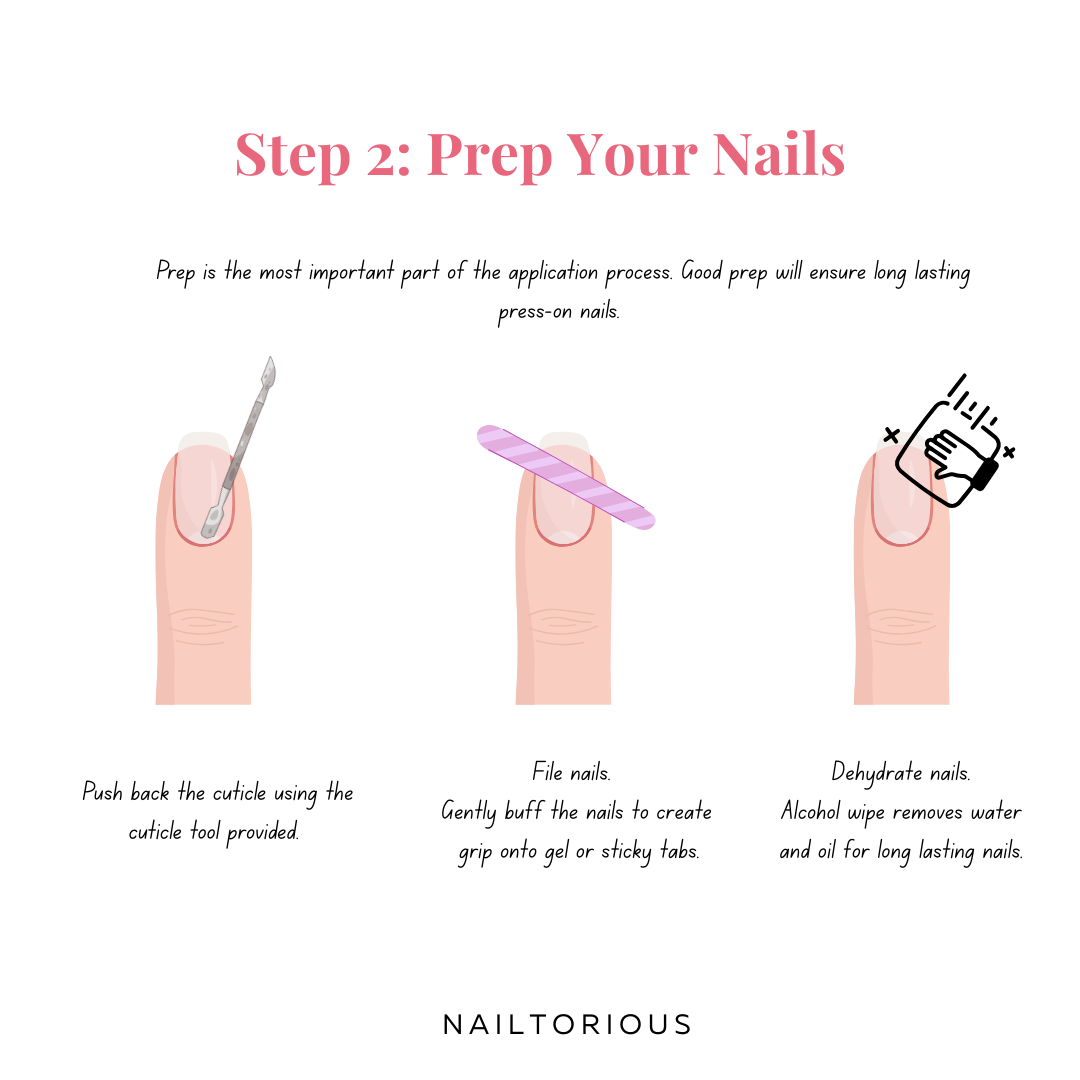 Step 2: Prep Your Nails

Prep is the most important part of the application process. Good prep will ensure long lasting press-on nails.

Push back the cuticle using the cuticle tool provided.

File nails.
Gently buff the nails to create grip onto gel or sticky tabs.

Dehydrate nails.
Alcohol wipe removes water and oil for long lasting nails.

NAILTORIOUS